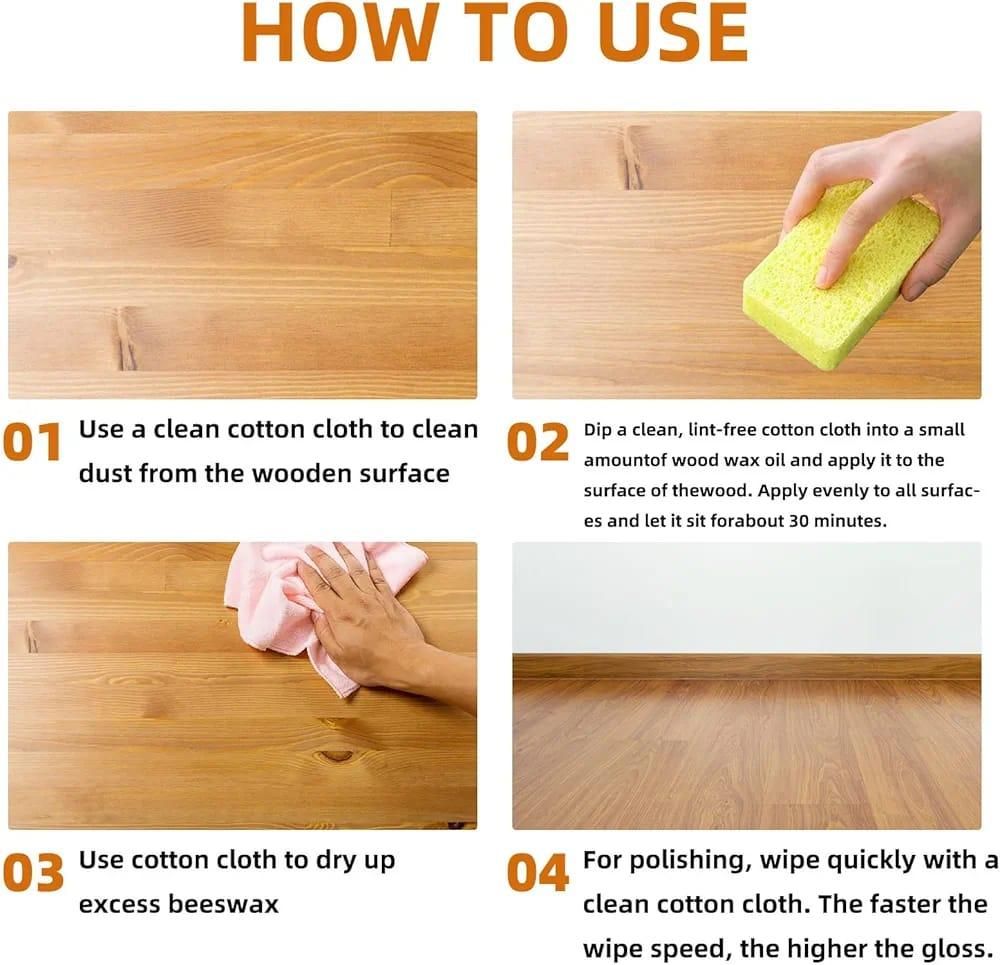 HOW TO USE

01 Use a clean cotton cloth to clean dust from the wooden surface

02 Dip a clean, lint-free cotton cloth into a small amountof wood wax oil and apply it to the surface of thewood. Apply evenly to all surfaces and let it sit forabout 30 minutes.

03 Use cotton cloth to dry up excess beeswax

04 For polishing, wipe quickly with a clean cotton cloth. The faster the wipe speed, the higher the gloss.